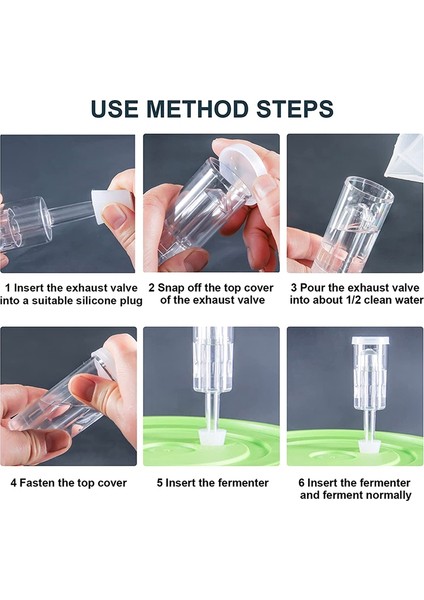 USE METHOD STEPS

1 Insert the exhaust valve into a suitable silicone plug

2 Snap off the top cover of the exhaust valve

3 Pour the exhaust valve into about 1/2 clean water

4 Fasten the top cover

5 Insert the fermenter

6 Insert the fermenter and ferment normally