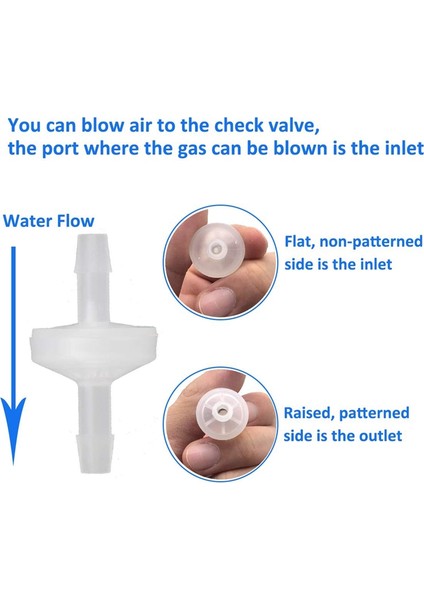 You can blow air to the check valve, the port where the gas can be blown is the inlet

Water Flow

Flat, non-patterned side is the inlet

Raised, patterned side is the outlet