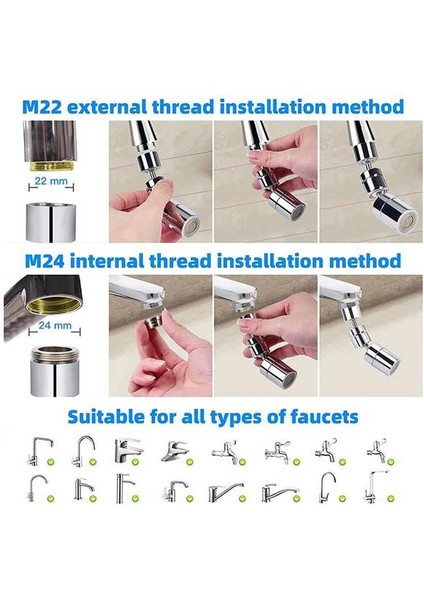 M22 external thread installation method

22 mm

M24 internal thread installation method

24 mm

Suitable for all types of faucets