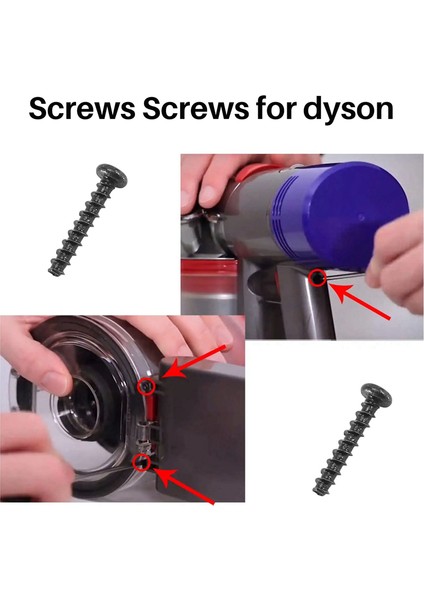 Screws Screws for dyson