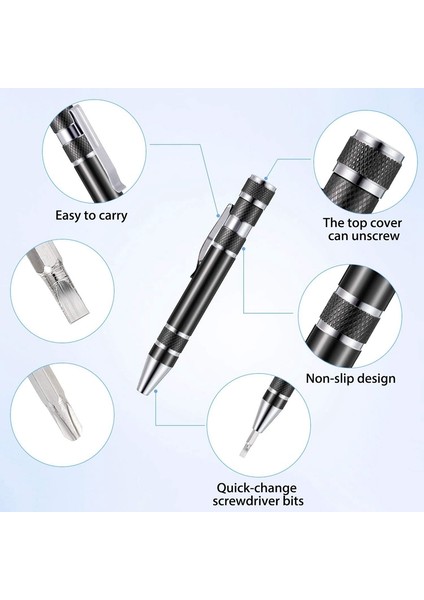 Easy to carry

The top cover can unscrew

Non-slip design

Quick-change screwdriver bits