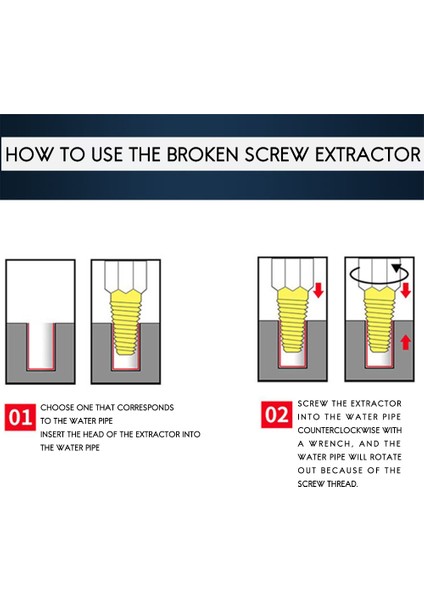 HOW TO USE THE BROKEN SCREW EXTRACTOR

01 CHOOSE ONE THAT CORRESPONDS TO THE WATER PIPE
INSERT THE HEAD OF THE EXTRACTOR INTO THE WATER PIPE

02 SCREW THE EXTRACTOR INTO THE WATER PIPE COUNTERCLOCKWISE WITH A WRENCH, AND THE WATER PIPE WILL ROTATE OUT BECAUSE OF THE SCREW THREAD.