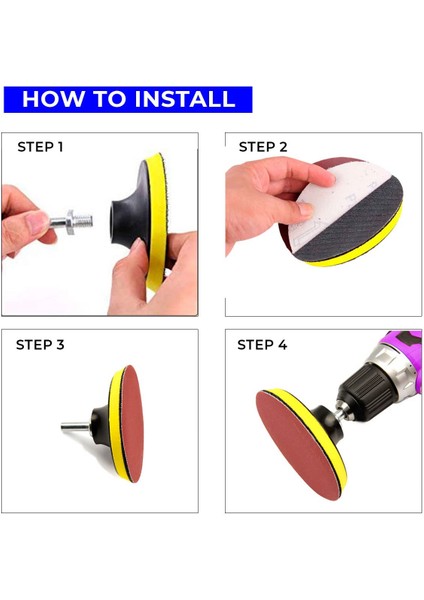 HOW TO INSTALL

STEP 1

STEP 2

STEP 3

STEP 4