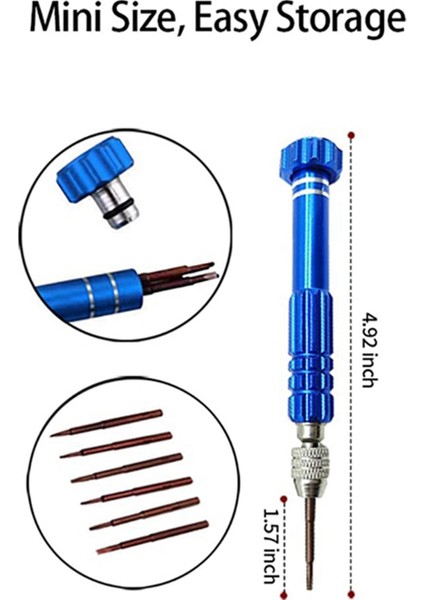 Mini Size, Easy Storage

4.92 inch

1.57 inch