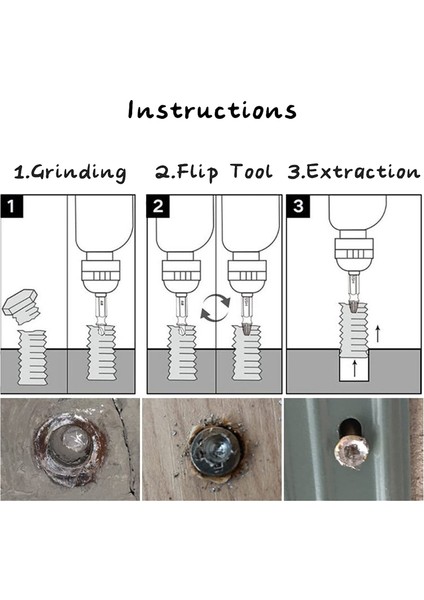 Instructions

1.Grinding 2.Flip Tool 3.Extraction

1

2

3