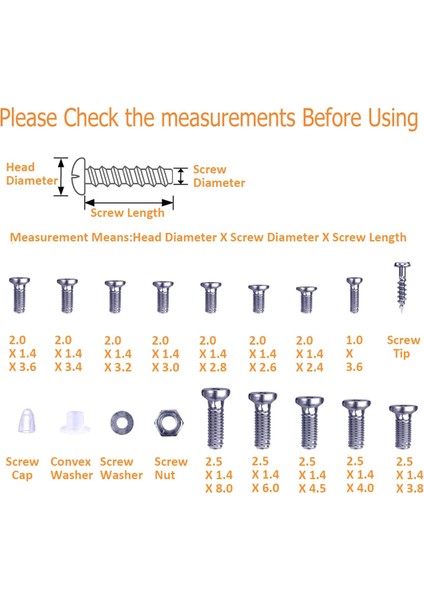 Please Check the measurements Before Using

Head Diameter

Screw Diameter

Screw Length

Measurement Means:Head Diameter X Screw Diameter X Screw Length

2.0 X 1.4 X 3.6

2.0 X 1.4 X 3.4

2.0 X 1.4 X 3.2

2.0 X 1.4 X 3.0

2.0 X 1.4 X 2.8

2.0 X 1.4 X 2.6

2.0 X 1.4 X 2.4

1.0 X 3.6

Screw Tip

Screw Cap

Convex Washer

Screw Washer

Screw Nut

2.5 X 1.4 X 8.0

2.5 X 1.4 X 6.0

2.5 X 1.4 X 4.5

2.5 X 1.4 X 4.0

2.5 X 1.4 X 3.8