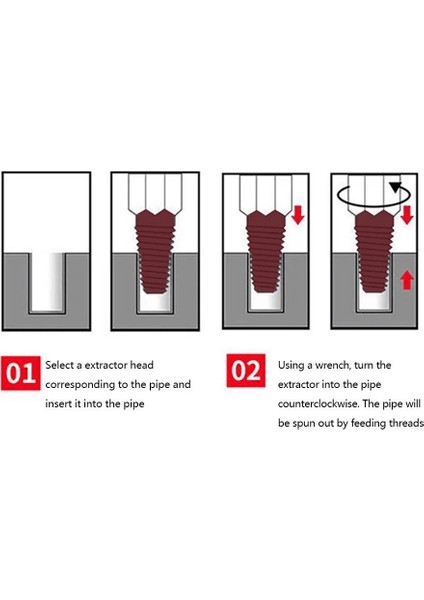 01 Select a extractor head corresponding to the pipe and insert it into the pipe

02 Using a wrench, turn the extractor into the pipe counterclockwise. The pipe will be spun out by feeding threads