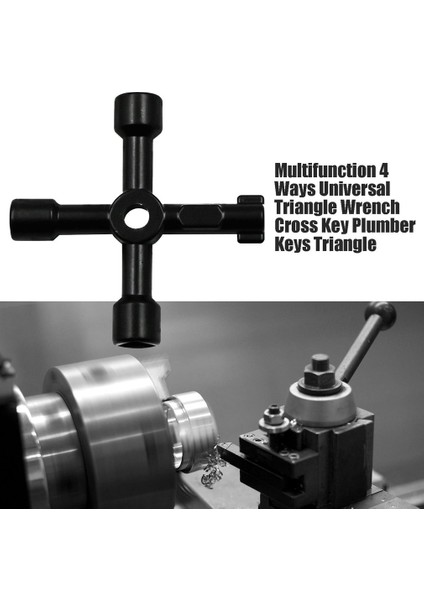 Multifunction 4 Ways Universal Triangle Wrench Cross Key Plumber Keys Triangle