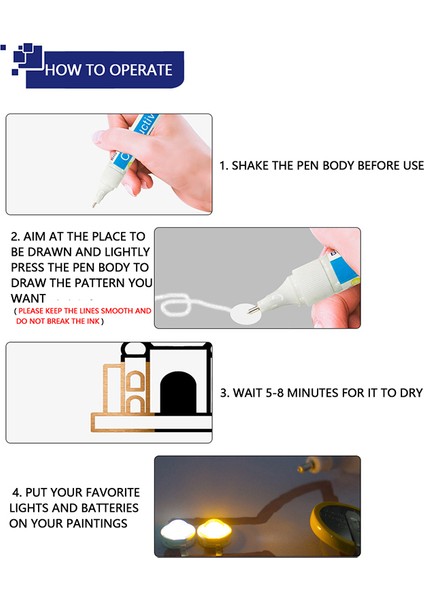 HOW TO OPERATE

1. SHAKE THE PEN BODY BEFORE USE

2. AIM AT THE PLACE TO BE DRAWN AND LIGHTLY PRESS THE PEN BODY TO DRAW THE PATTERN YOU WANT

( PLEASE KEEP THE LINES SMOOTH AND DO NOT BREAK THE INK )

3. WAIT 5-8 MINUTES FOR IT TO DRY

4. PUT YOUR FAVORITE LIGHTS AND BATTERIES ON YOUR PAINTINGS