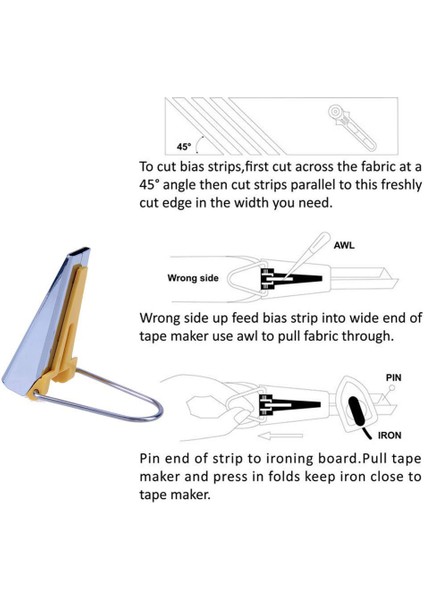 45°

To cut bias strips,first cut across the fabric at a 45° angle then cut strips parallel to this freshly cut edge in the width you need.

AWL

Wrong side

Wrong side up feed bias strip into wide end of tape maker use awl to pull fabric through.

PIN

IRON

Pin end of strip to ironing board.Pull tape maker and press in folds keep iron close to tape maker.