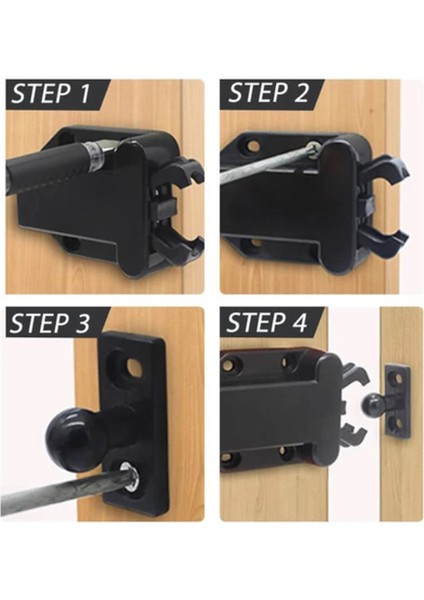 STEP 1

STEP 2

STEP 3

STEP 4