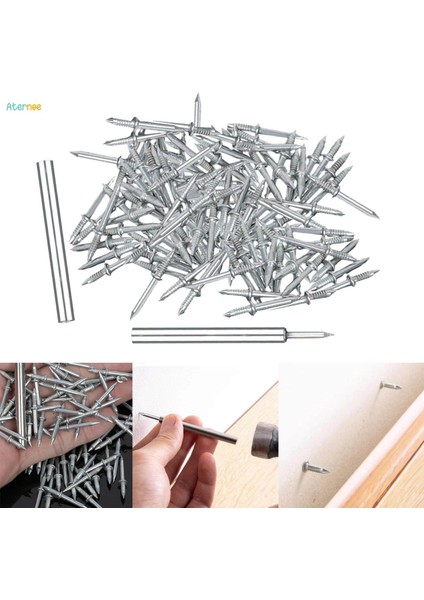 Aternee