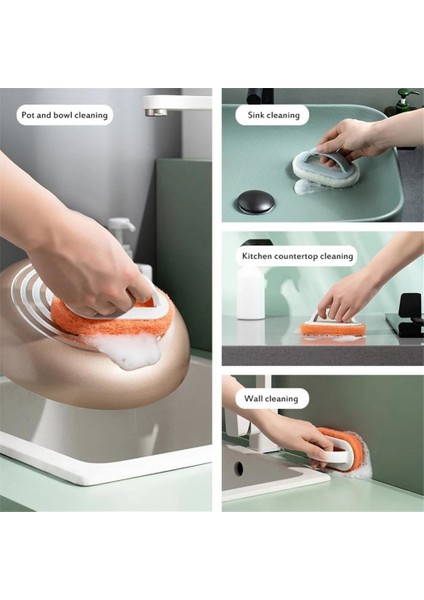 Pot and bowl cleaning

Sink cleaning

Kitchen countertop cleaning

Wall cleaning