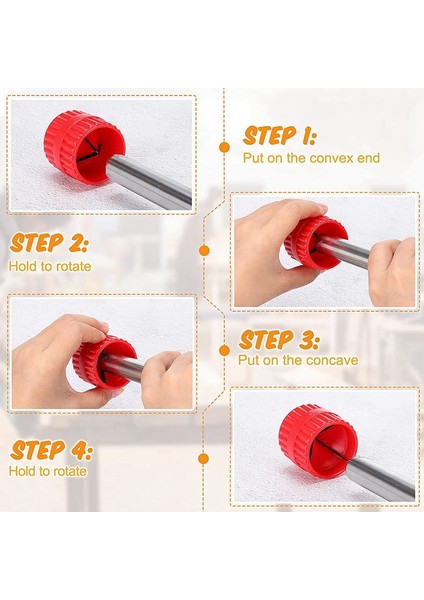 STEP 1:
Put on the convex end

STEP 2:
Hold to rotate

STEP 3:
Put on the concave

STEP 4:
Hold to rotate