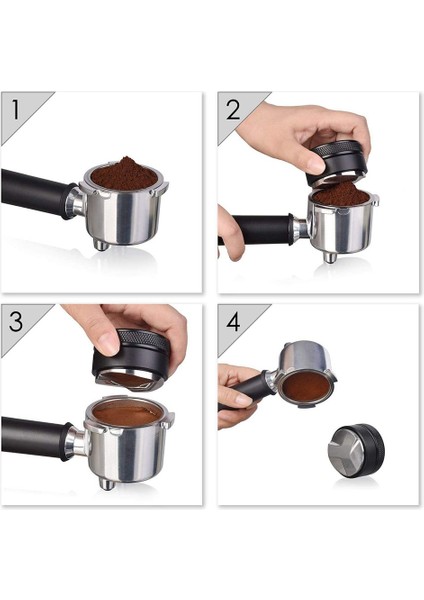 1

2

3

4