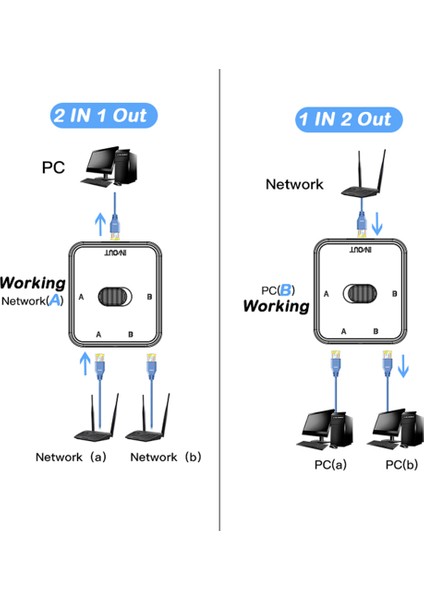 2 IN 1 Out

PC

IN-OUT

Working
Network(A)

A

B

A

B

Network (a)

Network (b)

1 IN 2 Out

Network

IN-OUT

PC(B)
Working

A

B

A

B

PC(a)

PC(b)