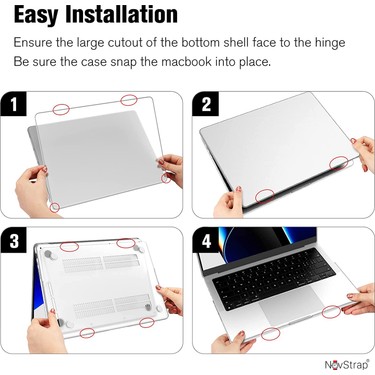 Easy Installation

Ensure the large cutout of the bottom shell face to the hinge
Be sure the case snap the macbook into place.

1

2

3

4

NovStrap®