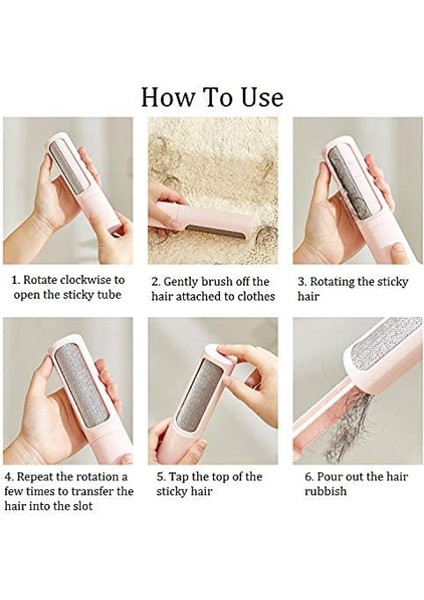 How To Use

1. Rotate clockwise to open the sticky tube

2. Gently brush off the hair attached to clothes

3. Rotating the sticky hair

4. Repeat the rotation a few times to transfer the hair into the slot

5. Tap the top of the sticky hair

6. Pour out the hair rubbish