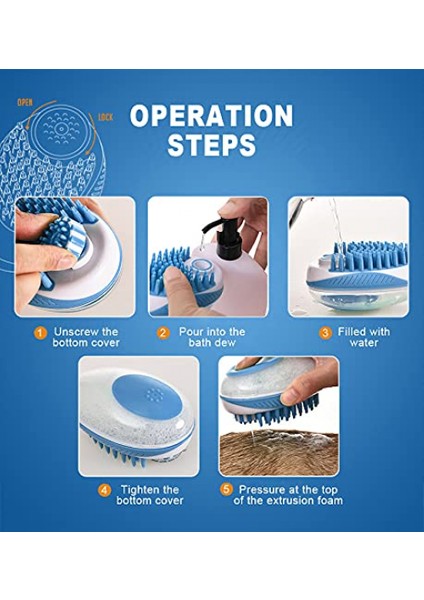 OPEN

LOCK

OPERATION STEPS

1 Unscrew the bottom cover

2 Pour into the bath dew

3 Filled with water

4 Tighten the bottom cover

5 Pressure at the top of the extrusion foam