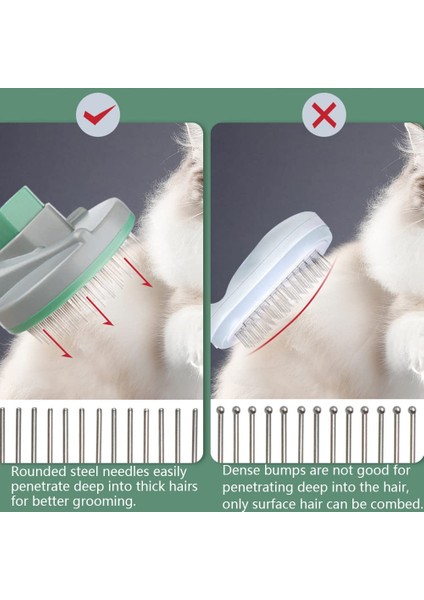 Rounded steel needles easily penetrate deep into thick hairs for better grooming.

Dense bumps are not good for penetrating deep into the hair, only surface hair can be combed.