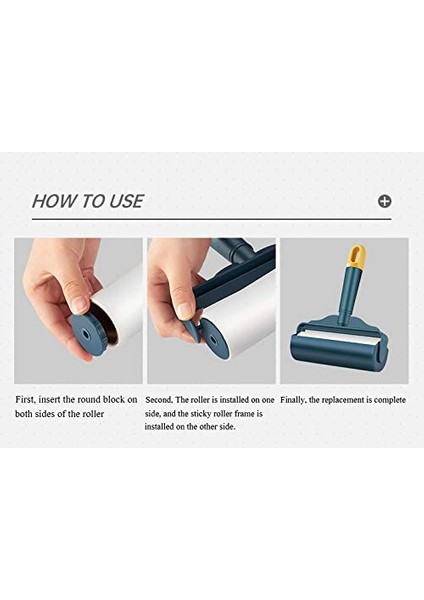 HOW TO USE

First, insert the round block on both sides of the roller

Second, The roller is installed on one side, and the sticky roller frame is installed on the other side.

Finally, the replacement is complete