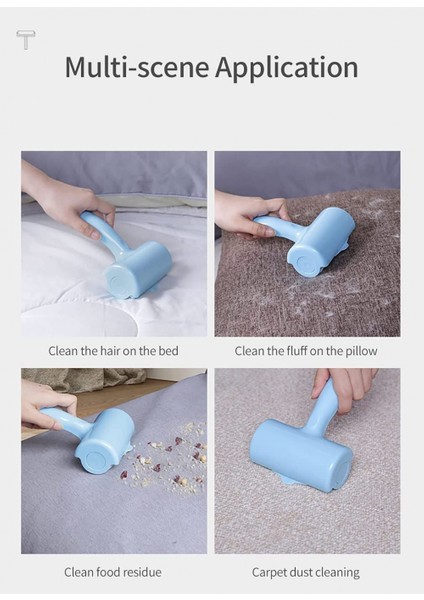 Multi-scene Application

Clean the hair on the bed

Clean the fluff on the pillow

Clean food residue

Carpet dust cleaning