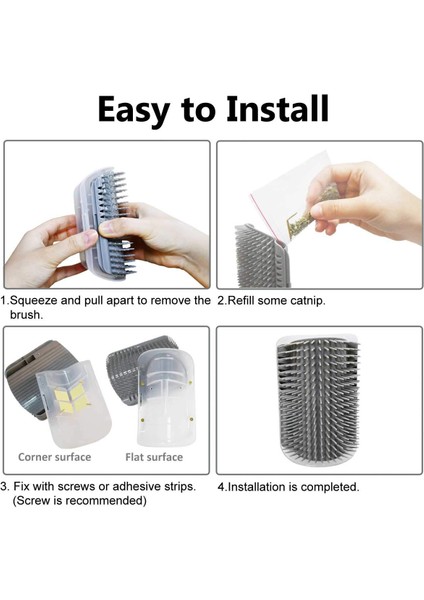 Easy to Install

1.Squeeze and pull apart to remove the brush.

2.Refill some catnip.

Corner surface

Flat surface

3. Fix with screws or adhesive strips. (Screw is recommended)

4.Installation is completed.