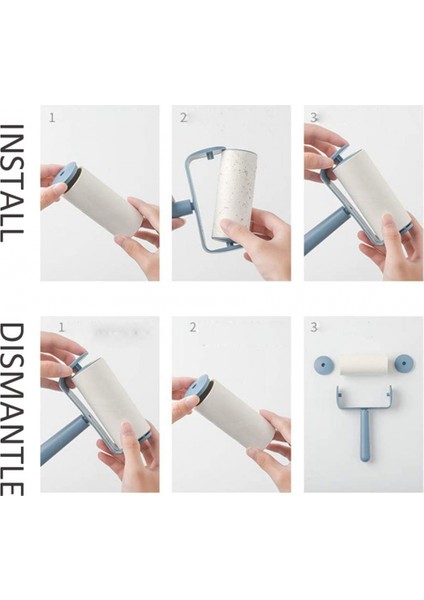 INSTALL

1

2

3

DISMANTLE

1

2

3