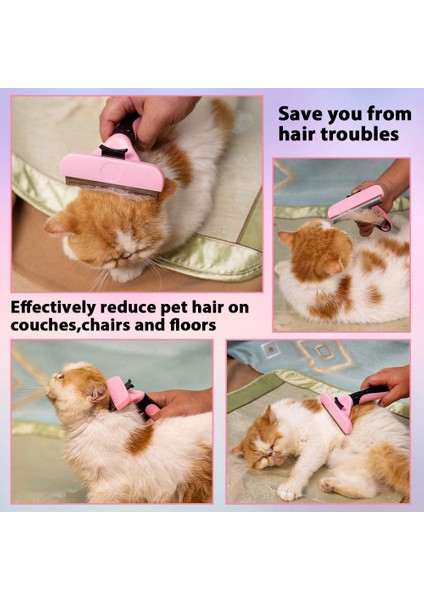 Save you from hair troubles

Effectively reduce pet hair on couches,chairs and floors