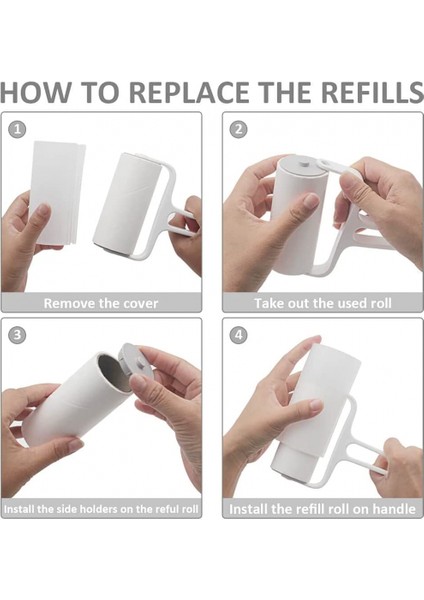 HOW TO REPLACE THE REFILLS

1

Remove the cover

2

Take out the used roll

3

Install the side holders on the reful roll

4

Install the refill roll on handle