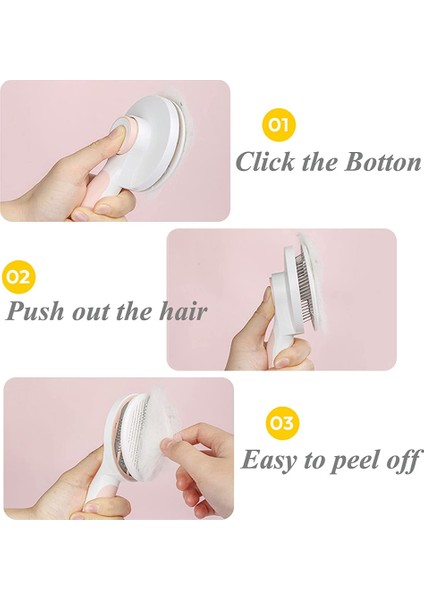 01
Click the Botton

02
Push out the hair

03
Easy to peel off