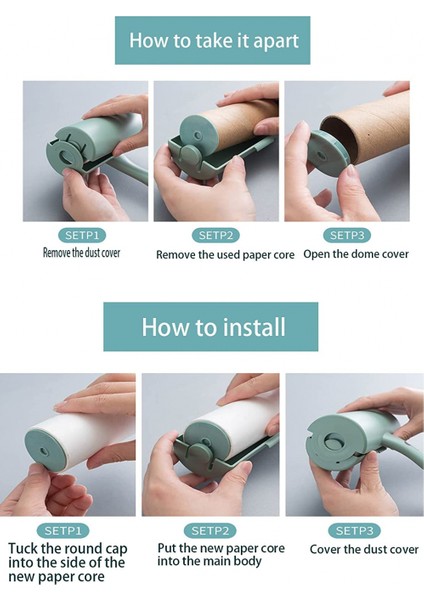 How to take it apart

SETP1
Remove the dust cover

SETP2
Remove the used paper core

SETP3
Open the dome cover

How to install

SETP1
Tuck the round cap into the side of the new paper core

SETP2
Put the new paper core into the main body

SETP3
Cover the dust cover