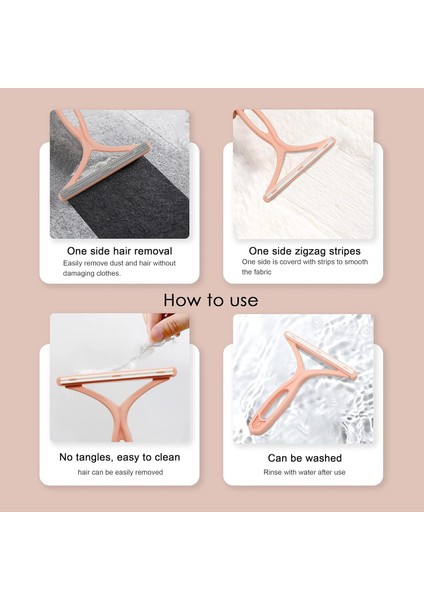 One side hair removal
Easily remove dust and hair without damaging clothes.

One side zigzag stripes
One side is coverd with strips to smooth the fabric

How to use

No tangles, easy to clean
hair can be easily removed

Can be washed
Rinse with water after use