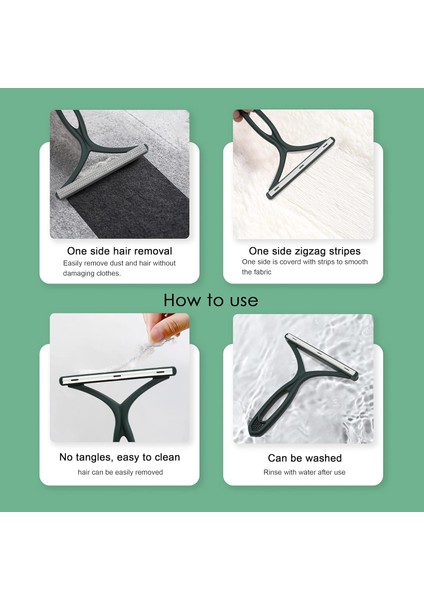 One side hair removal

Easily remove dust and hair without damaging clothes.

One side zigzag stripes

One side is coverd with strips to smooth the fabric

How to use

No tangles, easy to clean

hair can be easily removed

Can be washed

Rinse with water after use