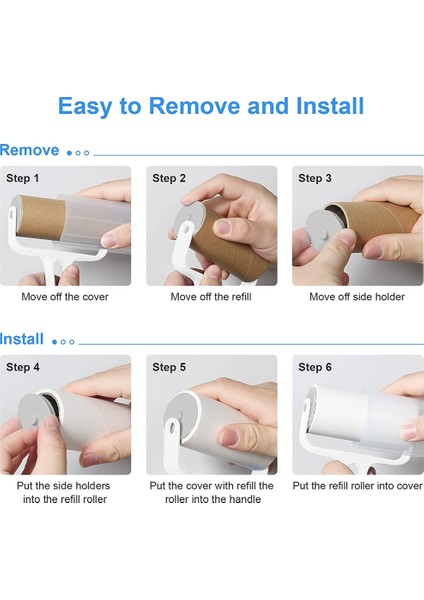 Easy to Remove and Install

Remove

Step 1

Move off the cover

Step 2

Move off the refill

Step 3

Move off side holder

Install

Step 4

Put the side holders into the refill roller

Step 5

Put the cover with refill the roller into the handle

Step 6

Put the refill roller into cover