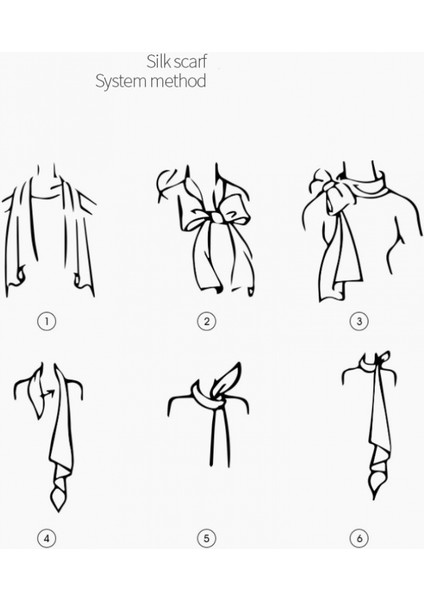 Silk scarf
System method

①

②

③

④

⑤

⑥