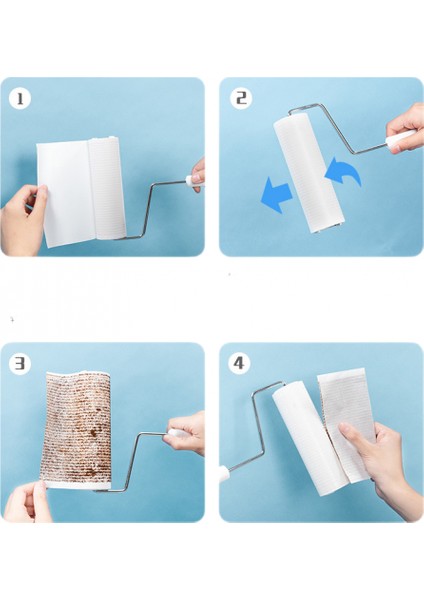 1

2

3

4