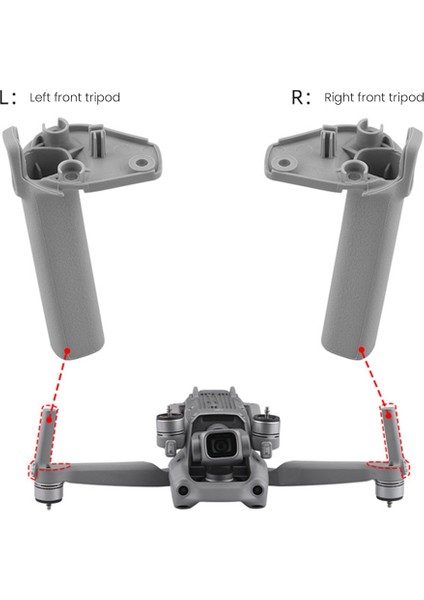 L: Left front tripod

R: Right front tripod