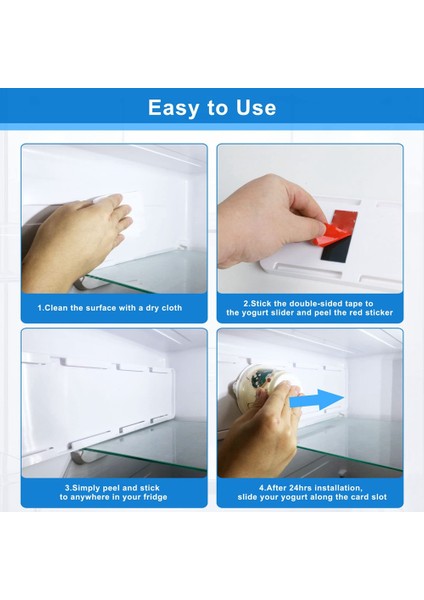 Easy to Use

1.Clean the surface with a dry cloth

2.Stick the double-sided tape to the yogurt slider and peel the red sticker

3.Simply peel and stick to anywhere in your fridge

4.After 24hrs installation, slide your yogurt along the card slot