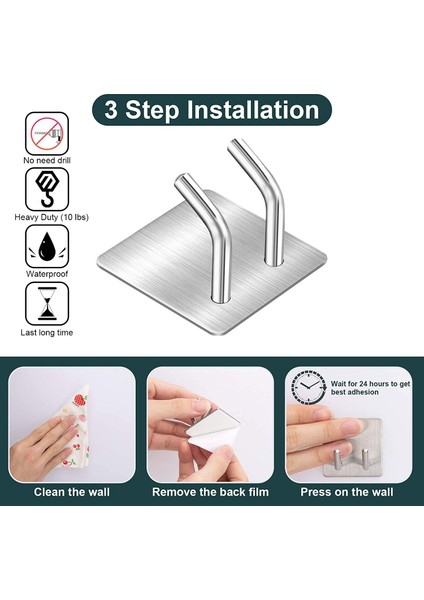 3 Step Installation

No need drill

Heavy Duty (10 lbs)

Waterproof

Last long time

Clean the wall

Remove the back film

Wait for 24 hours to get best adhesion

Press on the wall