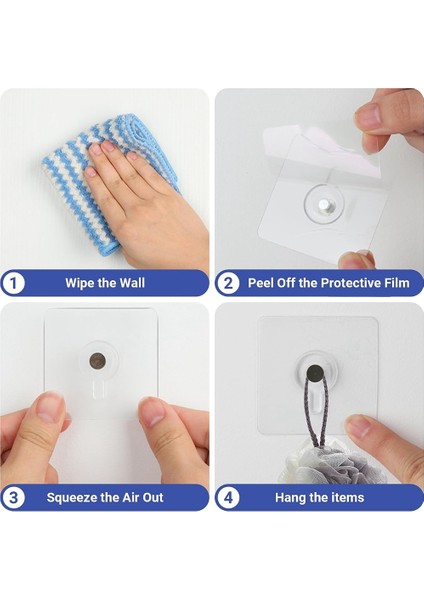 1 Wipe the Wall

2 Peel Off the Protective Film

3 Squeeze the Air Out

4 Hang the items