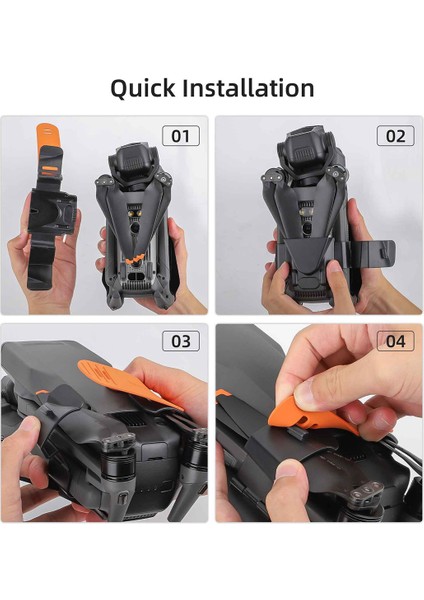 Quick Installation

01

02

03

04