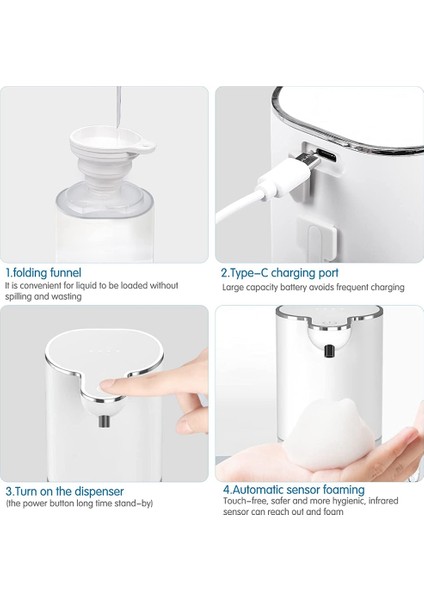 1.folding funnel
It is convenient for liquid to be loaded without spilling and wasting

2.Type-C charging port
Large capacity battery avoids frequent charging

3.Turn on the dispenser
(the power button long time stand-by)

4.Automatic sensor foaming
Touch-free, safer and more hygienic, infrared sensor can reach out and foam