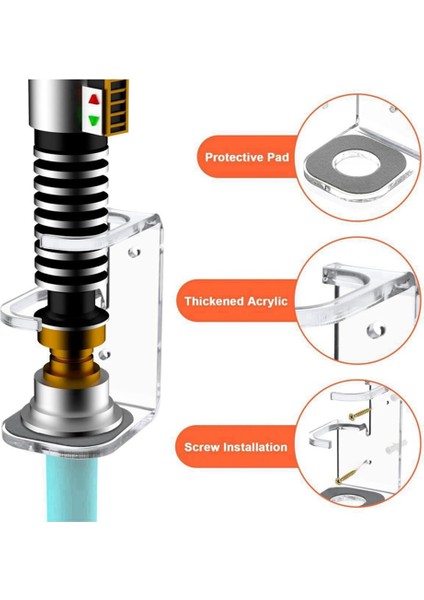 Protective Pad

Thickened Acrylic

Screw Installation