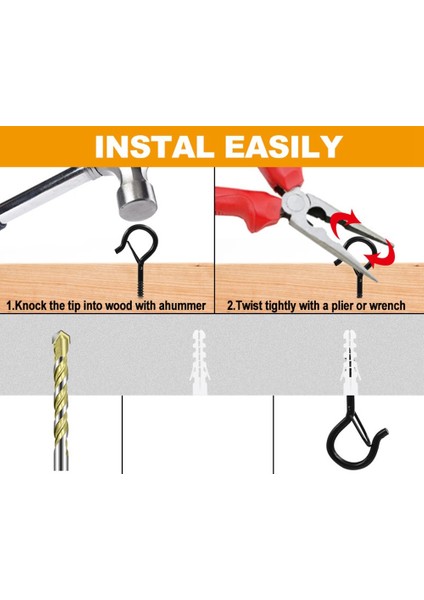 INSTAL EASILY

1.Knock the tip into wood with ahummer

2.Twist tightly with a plier or wrench