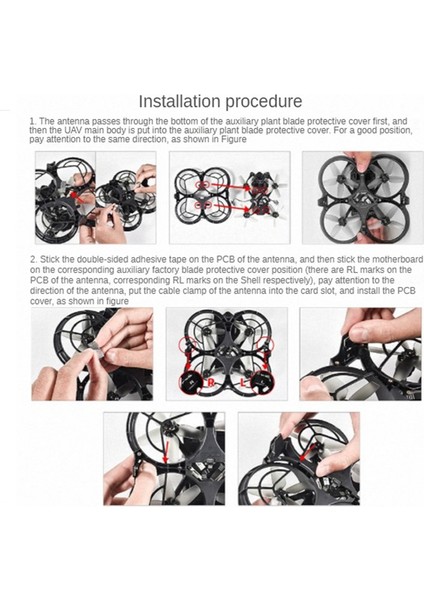 Installation procedure

1. The antenna passes through the bottom of the auxiliary plant blade protective cover first, and then the UAV main body is put into the auxiliary plant blade protective cover. For a good position, pay attention to the same direction, as shown in Figure

2. Stick the double-sided adhesive tape on the PCB of the antenna, and then stick the motherboard on the corresponding auxiliary factory blade protective cover position (there are RL marks on the PCB of the antenna, corresponding RL marks on the Shell respectively), pay attention to the direction of the antenna, put the cable clamp of the antenna into the card slot, and install the PCB cover, as shown in figure

R L