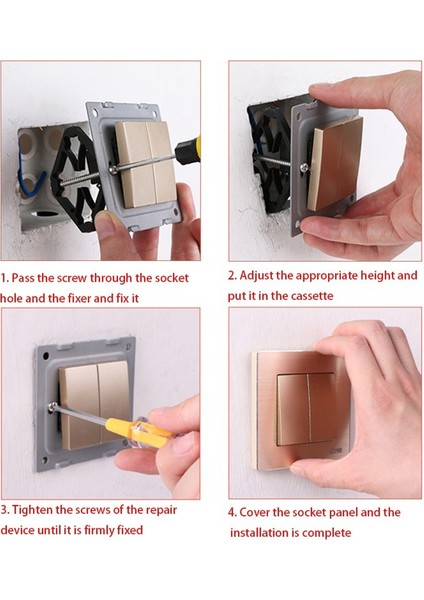 1. Pass the screw through the socket hole and the fixer and fix it

2. Adjust the appropriate height and put it in the cassette

3. Tighten the screws of the repair device until it is firmly fixed

4. Cover the socket panel and the installation is complete