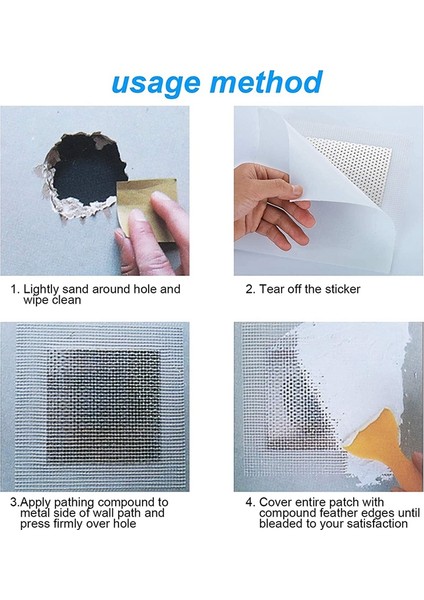 usage method

1. Lightly sand around hole and wipe clean

2. Tear off the sticker

3.Apply pathing compound to metal side of wall path and press firmly over hole

4. Cover entire patch with compound feather edges until bleaded to your satisfaction