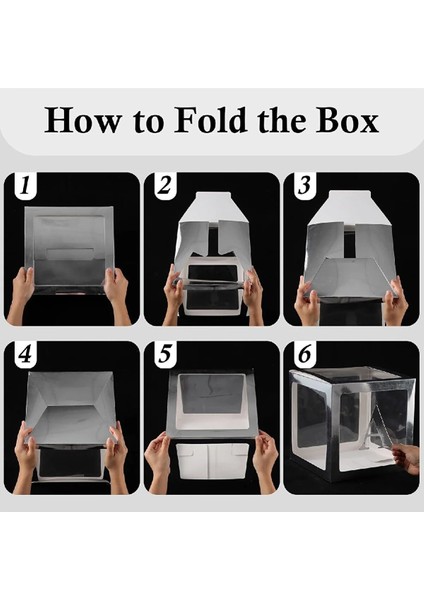 How to Fold the Box

1

2

3

4

5

6