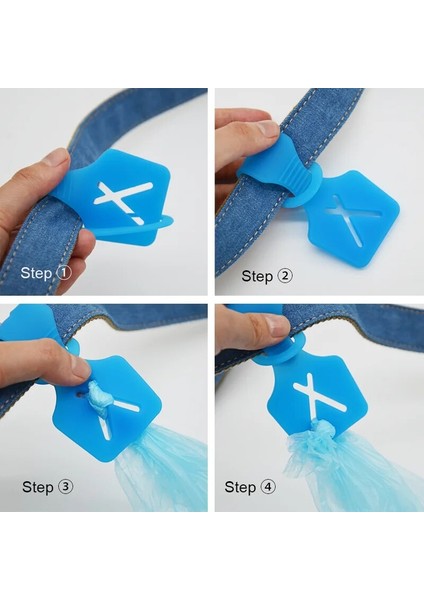 Step ①

Step ②

Step ③

Step ④